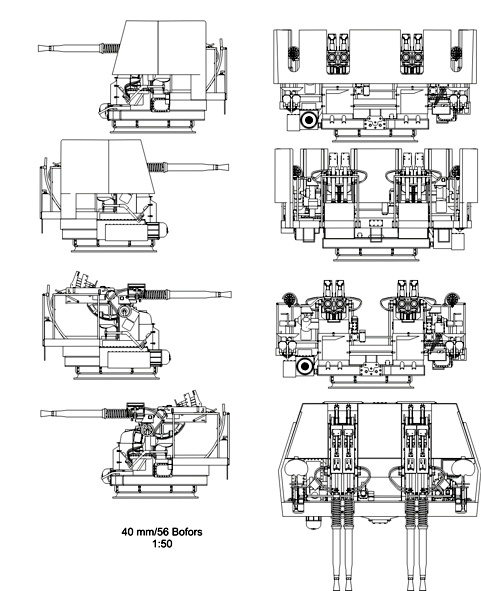 40 mm/56 Bofors
1:50